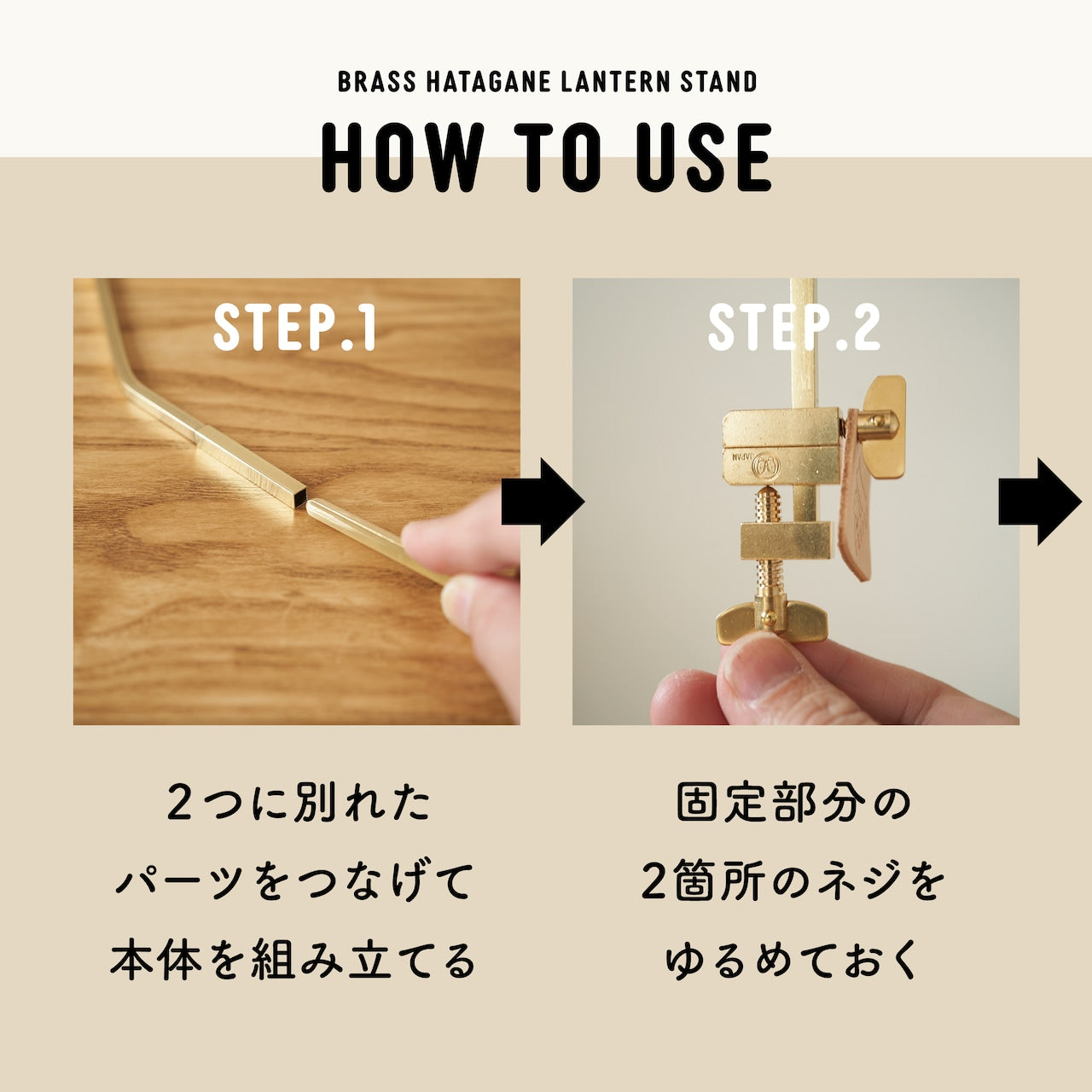 BRASS HATAGANE LANTERN STAND

HOW TO USE

STEP.1

STEP.2

JAPAN

2つに別れた
パーツをつなげて
本体を組み立てる

固定部分の
2箇所のネジを
ゆるめておく